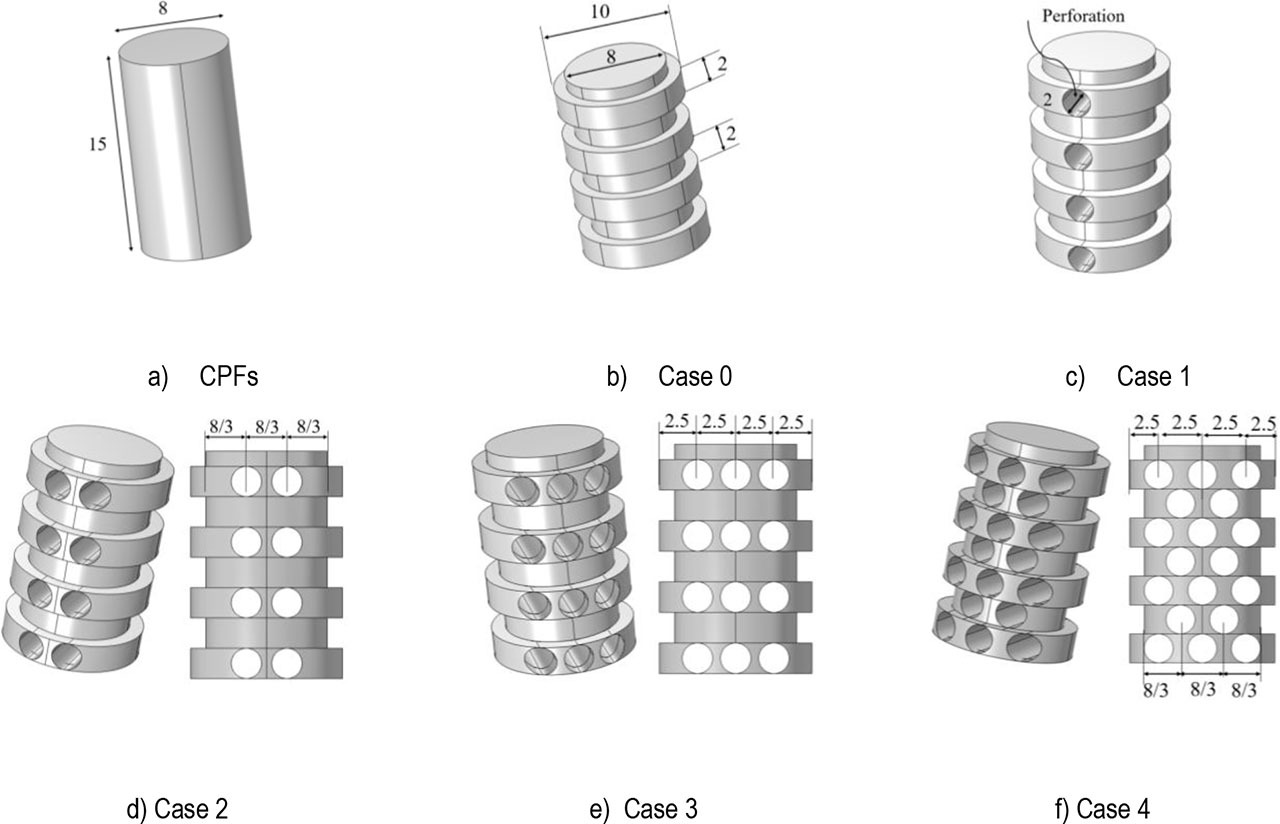 8
15

10
8
2
2

Perforation
2

a) CPFs

b) Case 0

c) Case 1

8/3 8/3 8/3

2.5 2.5 2.5 2.5

2.5 2.5 2.5 2.5

8/3 8/3 8/3

d) Case 2

e) Case 3

f) Case 4