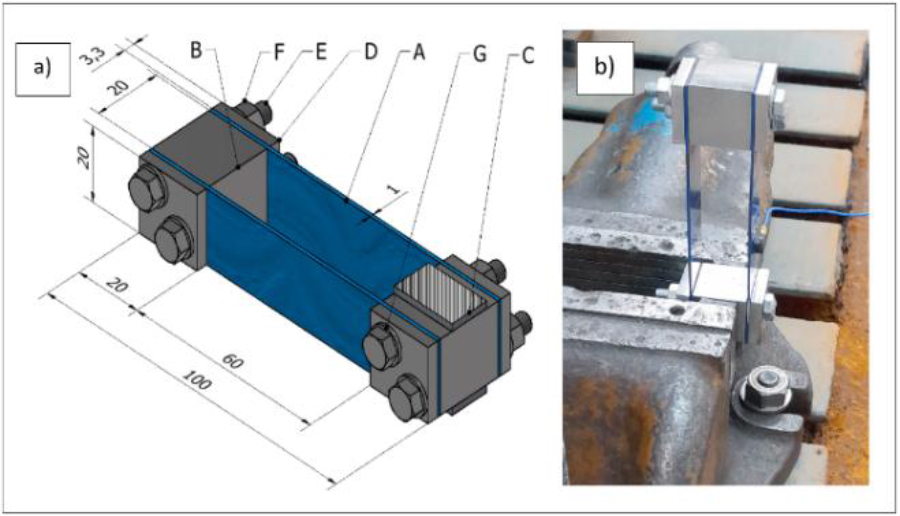 a)

3,3
20
20
B
F
E
D
A
G
C
1
20
60
100

b)