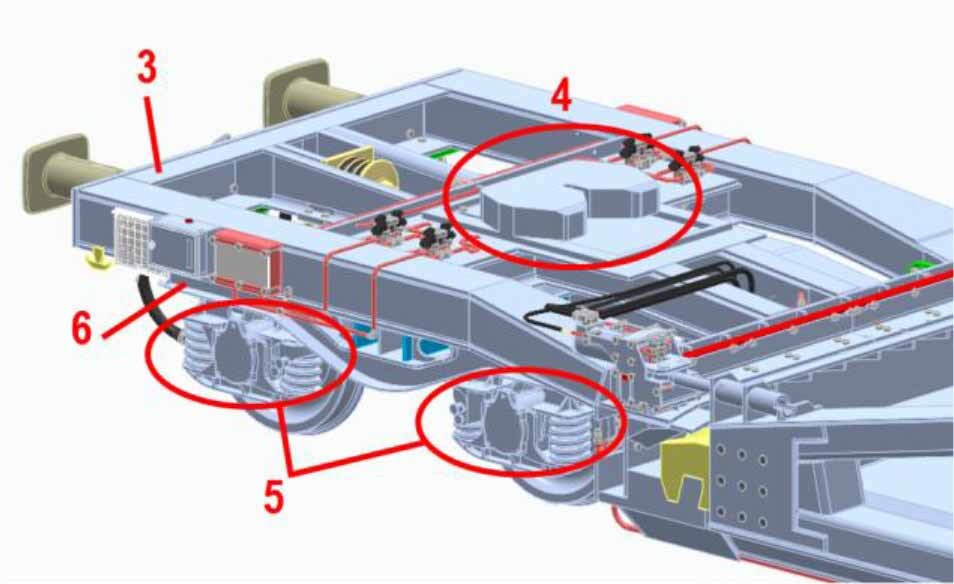 3
4
6
5