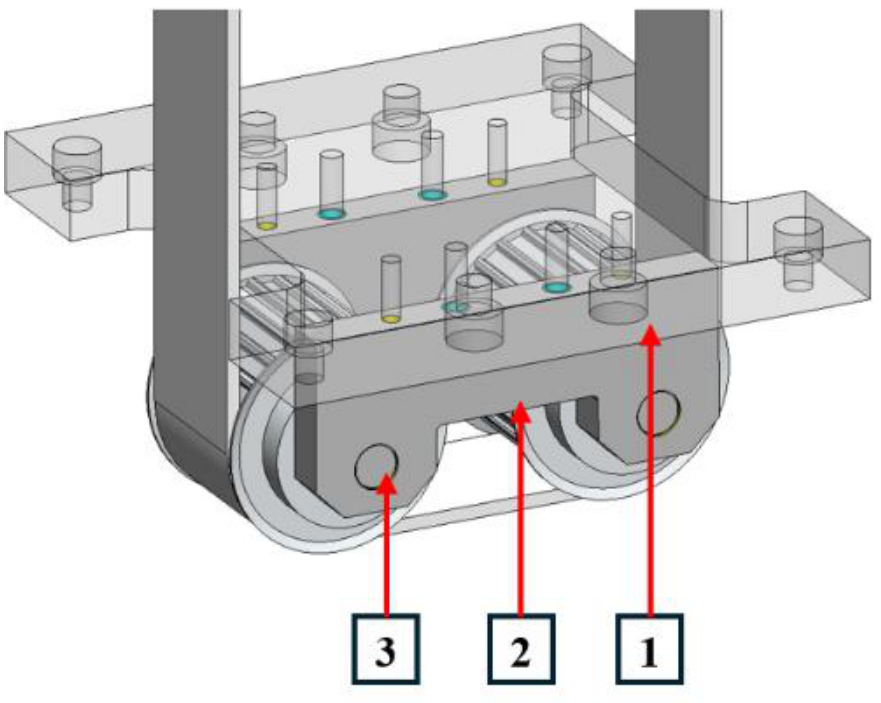 3
2
1