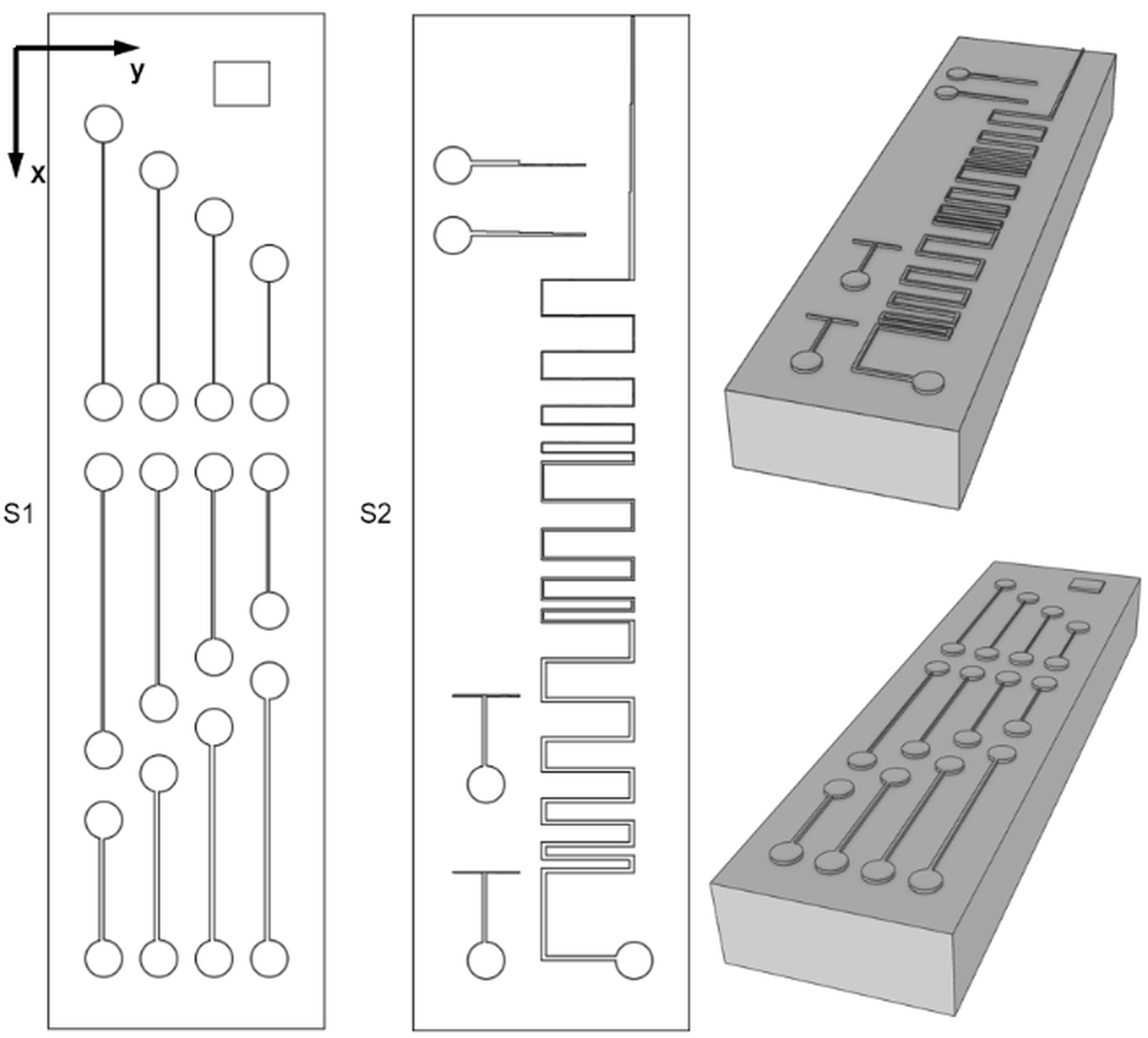 y
x
S1
S2