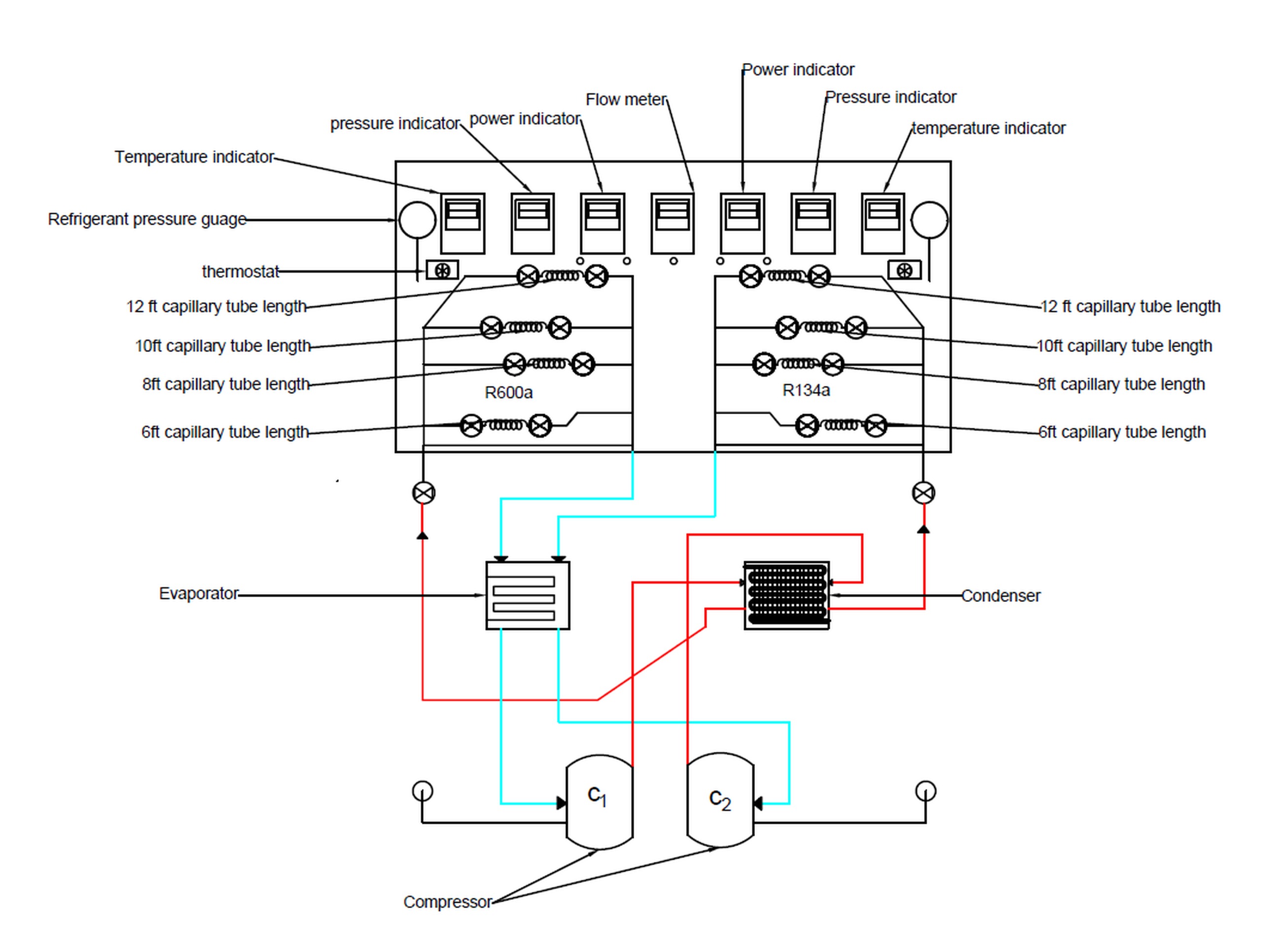 Power indicator
Flow meter
Pressure indicator
pressure indicator
power indicator
temperature indicator
Temperature indicator
Refrigerant pressure guage
thermostat
12 ft capillary tube length
10ft capillary tube length
8ft capillary tube length
6ft capillary tube length
R600a
R134a
12 ft capillary tube length
10ft capillary tube length
8ft capillary tube length
6ft capillary tube length
Evaporator
Condenser
$C_1$
$C_2$
Compressor